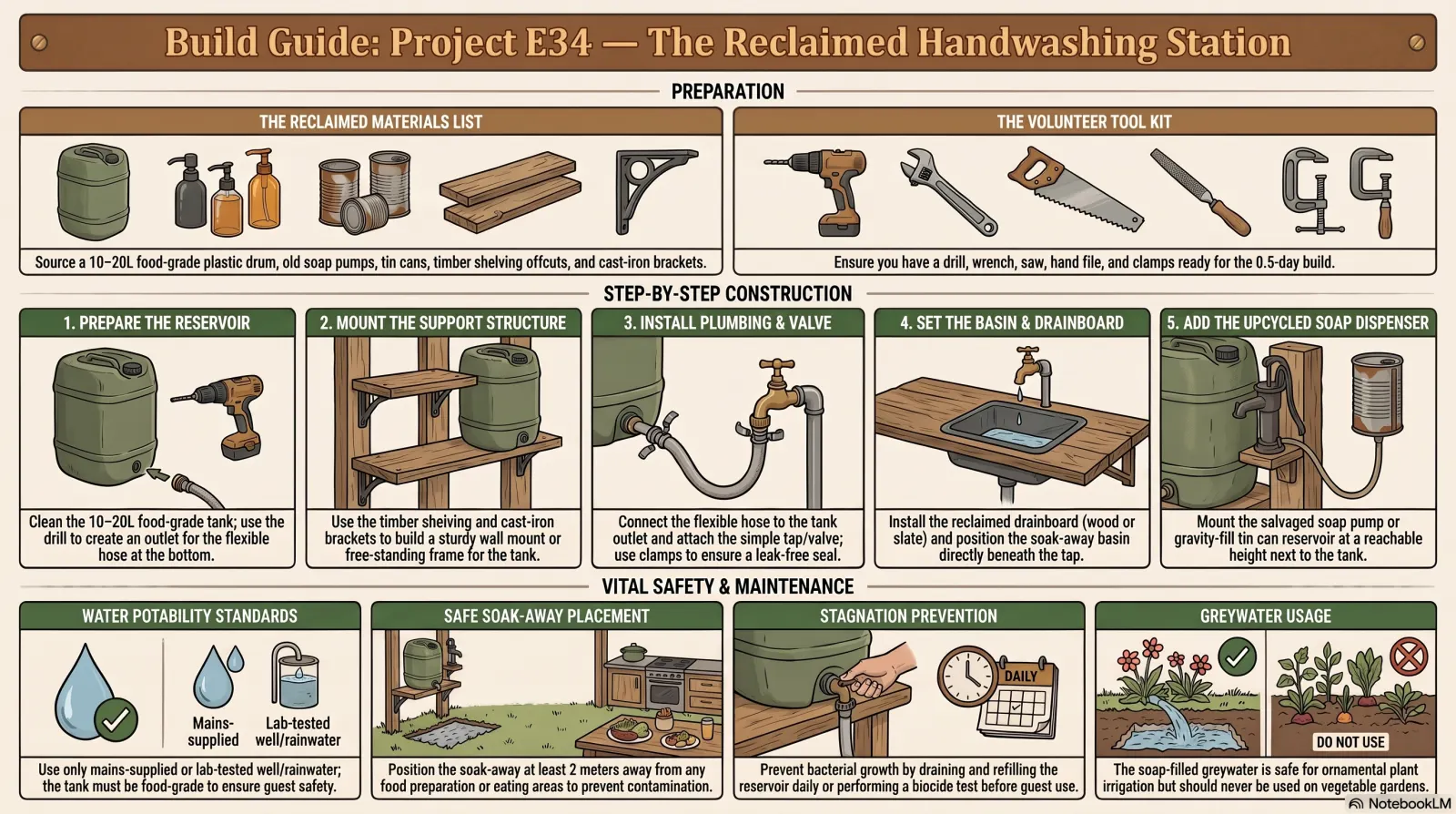 Build Guide: Project E34 — The Reclaimed Handwashing Station

PREPARATION

THE RECLAIMED MATERIALS LIST

Source a 10–20L food-grade plastic drum, old soap pumps, tin cans, timber shelving offcuts, and cast-iron brackets.

THE VOLUNTEER TOOL KIT

Ensure you have a drill, wrench, saw, hand file, and clamps ready for the 0.5-day build.

STEP-BY-STEP CONSTRUCTION

1. PREPARE THE RESERVOIR

Clean the 10–20L food-grade tank; use the drill to create an outlet for the flexible hose at the bottom.

2. MOUNT THE SUPPORT STRUCTURE

Use the timber sheiving and cast-iron brackets to build a sturdy wall mount or free-standing frame for the tank.

3. INSTALL PLUMBING & VALVE

Connect the flexible hose to the tank outlet and attach the simple tap/valve; use clamps to ensure a leak-free seal.

4. SET THE BASIN & DRAINBOARD

Install the reclaimed drainboard (wood or slate) and position the soak-away basin directly beneath the tap.

5. ADD THE UPCYCLED SOAP DISPENSER

Mount the salvaged soap pump or gravity-fill tin can reservoir at a reachable height next to the tank.

VITAL SAFETY & MAINTENANCE

WATER POTABILITY STANDARDS

Mains-supplied

Lab-tested well/rainwater

Use only mains-supplied or lab-tested well/rainwater; the tank must be food-grade to ensure guest safety.

SAFE SOAK-AWAY PLACEMENT

Position the soak-away at least 2 meters away from any food preparation or eating areas to prevent contamination.

STAGNATION PREVENTION

DAILY

Prevent bacterial growth by draining and refilling the reservoir daily or performing a biocide test before guest use.

GREYWATER USAGE

DO NOT USE

The soap-filled greywater is safe for ornamental plant irrigation but should never be used on vegetable gardens.

NotebookLM