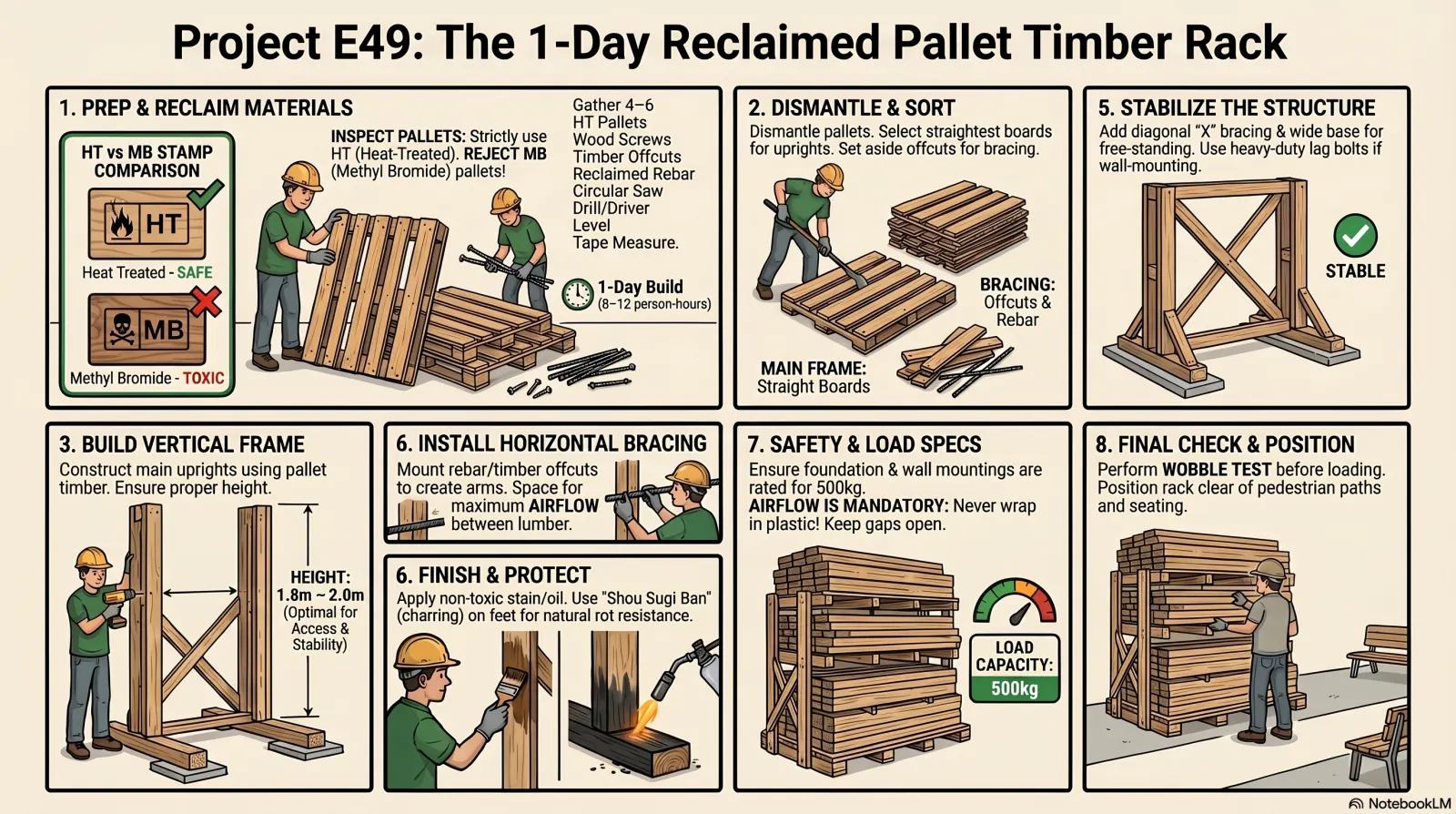 Project E49: The 1-Day Reclaimed Pallet Timber Rack

1. PREP & RECLAIM MATERIALS

HT vs MB STAMP COMPARISON

HT

Heat Treated - SAFE

MB

Methyl Bromide - TOXIC

INSPECT PALLETS: Strictly use HT (Heat-Treated). REJECT MB (Methyl Bromide) pallets!

Gather 4–6
HT Pallets
Wood Screws
Timber Offcuts
Reclaimed Rebar
Circular Saw
Drill/Driver
Level
Tape Measure.

1-Day Build
(8–12 person-hours)

2. DISMANTLE & SORT

Dismantle pallets. Select straightest boards for uprights. Set aside offcuts for bracing.

BRACING: Offcuts & Rebar

MAIN FRAME: Straight Boards

5. STABILIZE THE STRUCTURE

Add diagonal "X" bracing & wide base for free-standing. Use heavy-duty lag bolts if wall-mounting.

STABLE

3. BUILD VERTICAL FRAME

Construct main uprights using pallet timber. Ensure proper height.

HEIGHT: 1.8m ~ 2.0m (Optimal for Access & Stability)

6. INSTALL HORIZONTAL BRACING

Mount rebar/timber offcuts to create arms. Space for maximum AIRFLOW between lumber.

6. FINISH & PROTECT

Apply non-toxic stain/oil. Use "Shou Sugi Ban" (charring) on feet for natural rot resistance.

7. SAFETY & LOAD SPECS

Ensure foundation & wall mountings are rated for 500kg.
AIRFLOW IS MANDATORY: Never wrap in plastic! Keep gaps open.

LOAD CAPACITY: 500kg

8. FINAL CHECK & POSITION

Perform WOBBLE TEST before loading. Position rack clear of pedestrian paths and seating.

NotebookLM