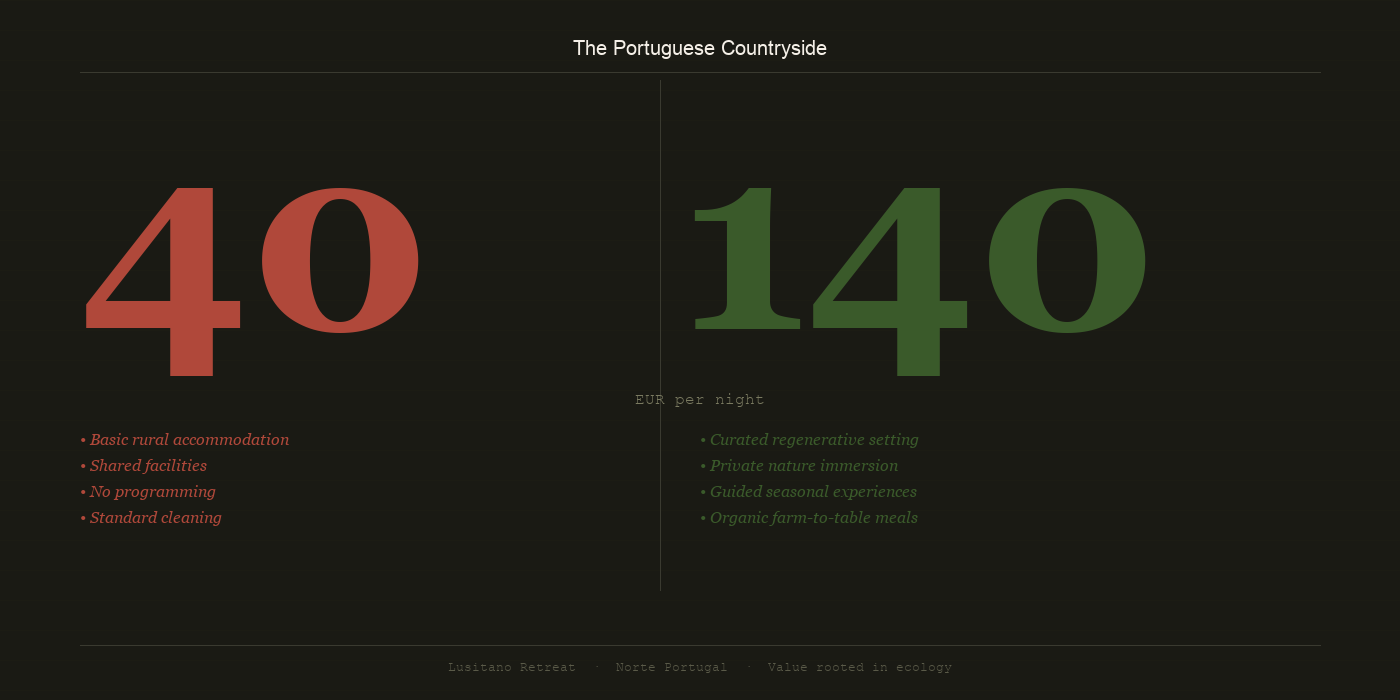 The Portuguese Countryside

40

• Basic rural accommodation
• Shared facilities
• No programming
• Standard cleaning

140

• Curated regenerative setting
• Private nature immersion
• Guided seasonal experiences
• Organic farm-to-table meals

EUR per night

Lusitano Retreat · Norte Portugal · Value rooted in ecology